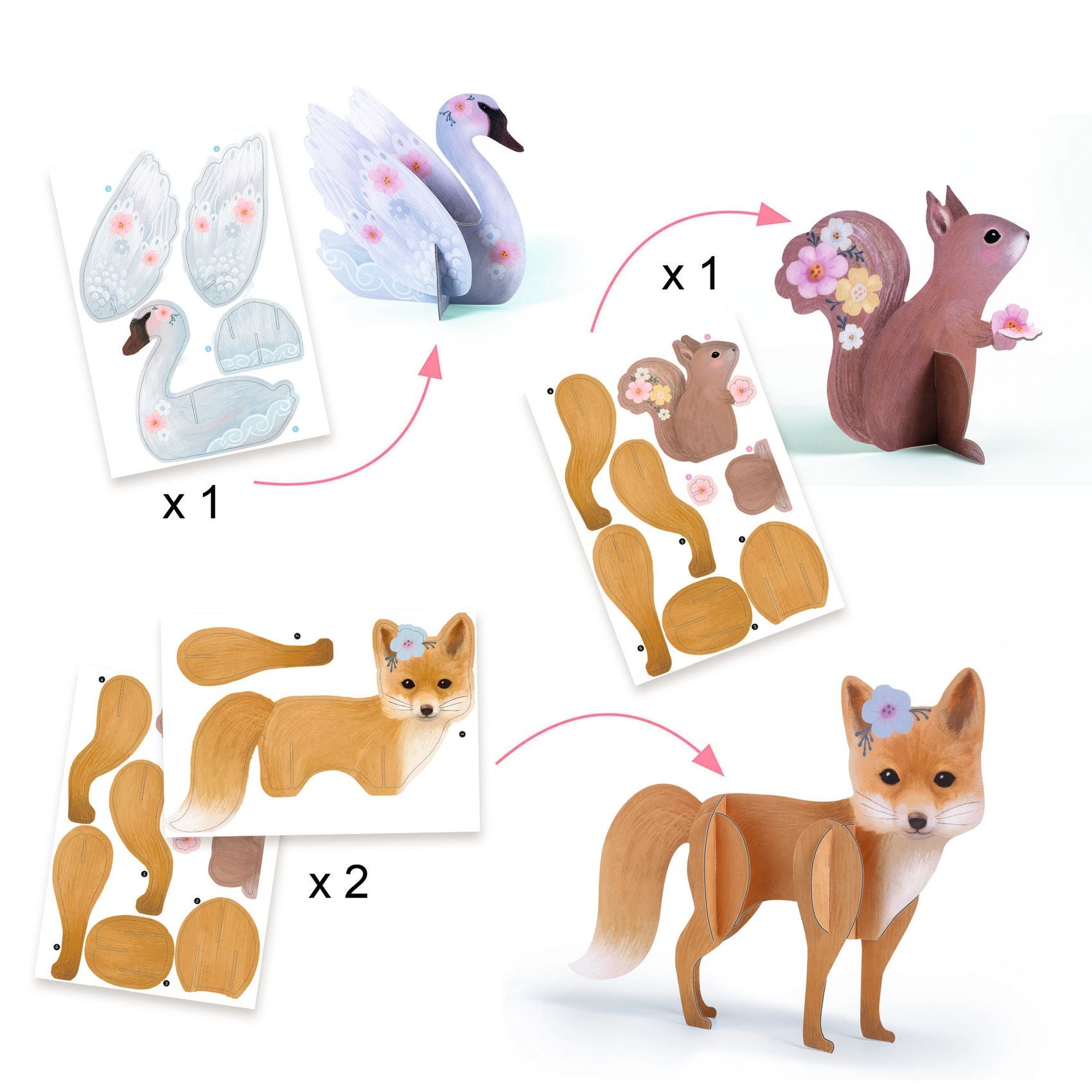 x 1

x 1

x 2