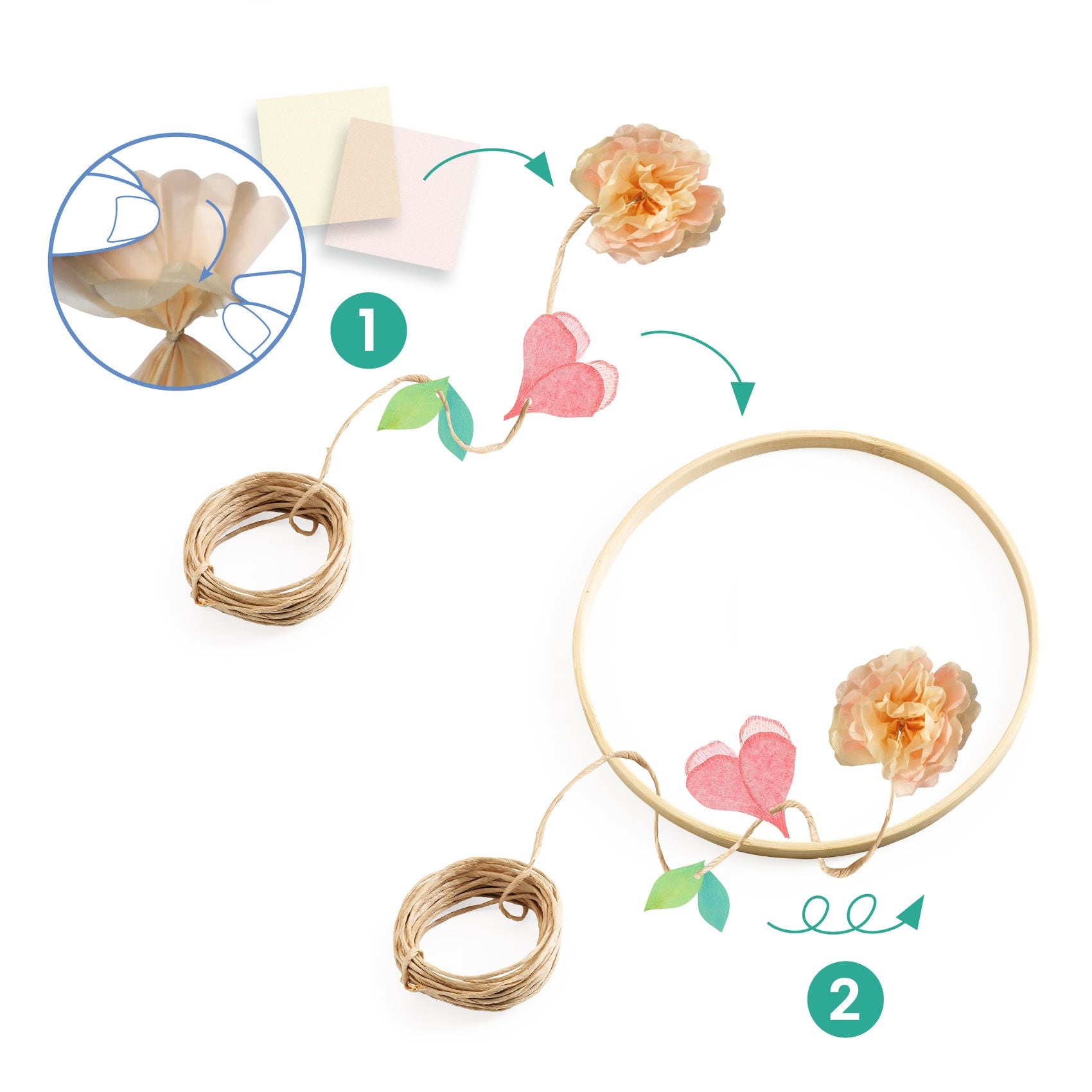 1

2